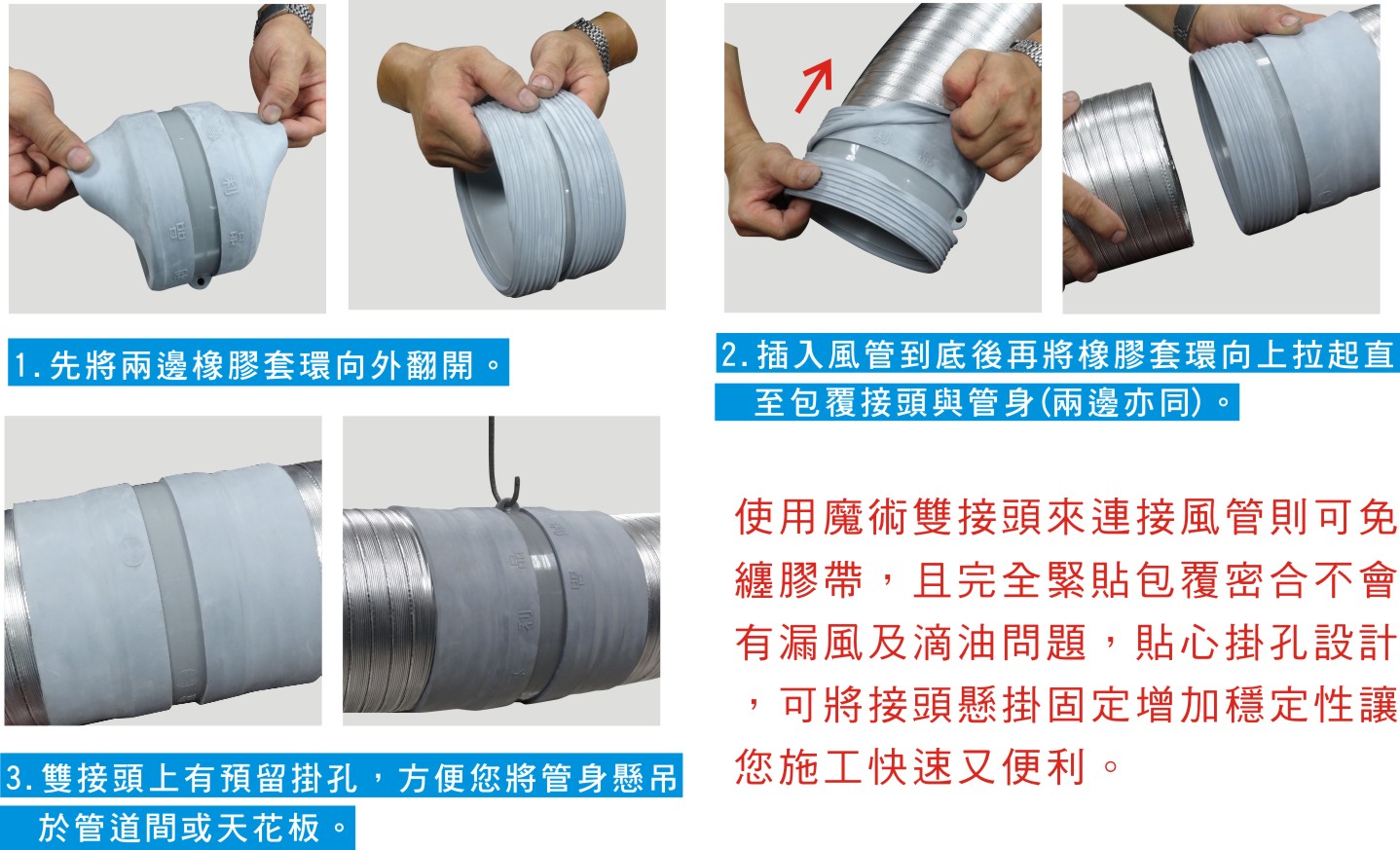 1.先將兩邊橡膠套環向外翻開。

2.插入風管到底後再將橡膠套環向上拉起直至包覆接頭與管身(兩邊亦同)。

3.雙接頭上有預留掛孔，方便您將管身懸吊於管道間或天花板。

使用魔術雙接頭來連接風管則可免纏膠帶，且完全緊貼包覆密合不會有漏風及滴油問題，貼心掛孔設計，可將接頭懸掛固定增加穩定性讓您施工快速又便利。